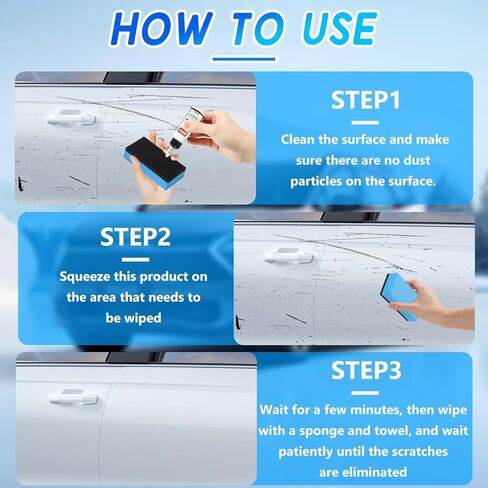 HOW TO USE

STEP1

Clean the surface and make sure there are no dust particles on the surface.

STEP2

Squeeze this product on the area that needs to be wiped

STEP3

Wait for a few minutes, then wipe with a sponge and towel, and wait patiently until the scratches are eliminated