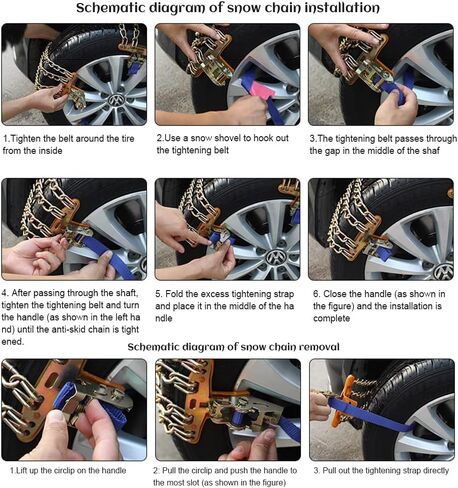 Schematic diagram of snow chain installation

1.Tighten the belt around the tire from the inside

2.Use a snow shovel to hook out the tightening belt

3.The tightening belt passes through the gap in the middle of the shaf

4. After passing through the shaft, tighten the tightening belt and turn the handle (as shown in the left ha nd) until the anti-skid chain is tight ened.

5. Fold the excess tightening strap and place it in the middle of the ha ndle

6. Close the handle (as shown in the figure) and the installation is complete

Schematic diagram of snow chain removal

1.Lift up the circlip on the handle

2. Pull the circlip and push the handle to the most slot (as shown in the figure)

3. Pull out the tightening strap directly