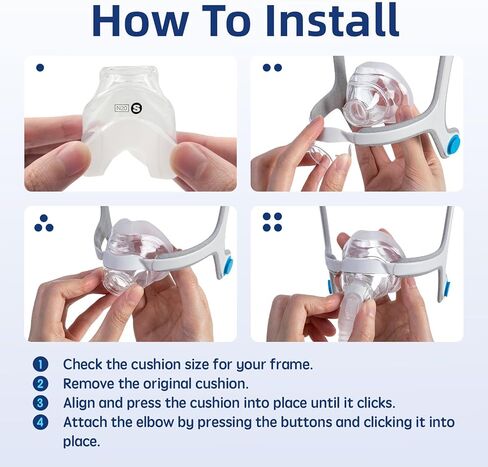 How To Install

N20 S

1 Check the cushion size for your frame.
2 Remove the original cushion.
3 Align and press the cushion into place until it clicks.
4 Attach the elbow by pressing the buttons and clicking it into place.