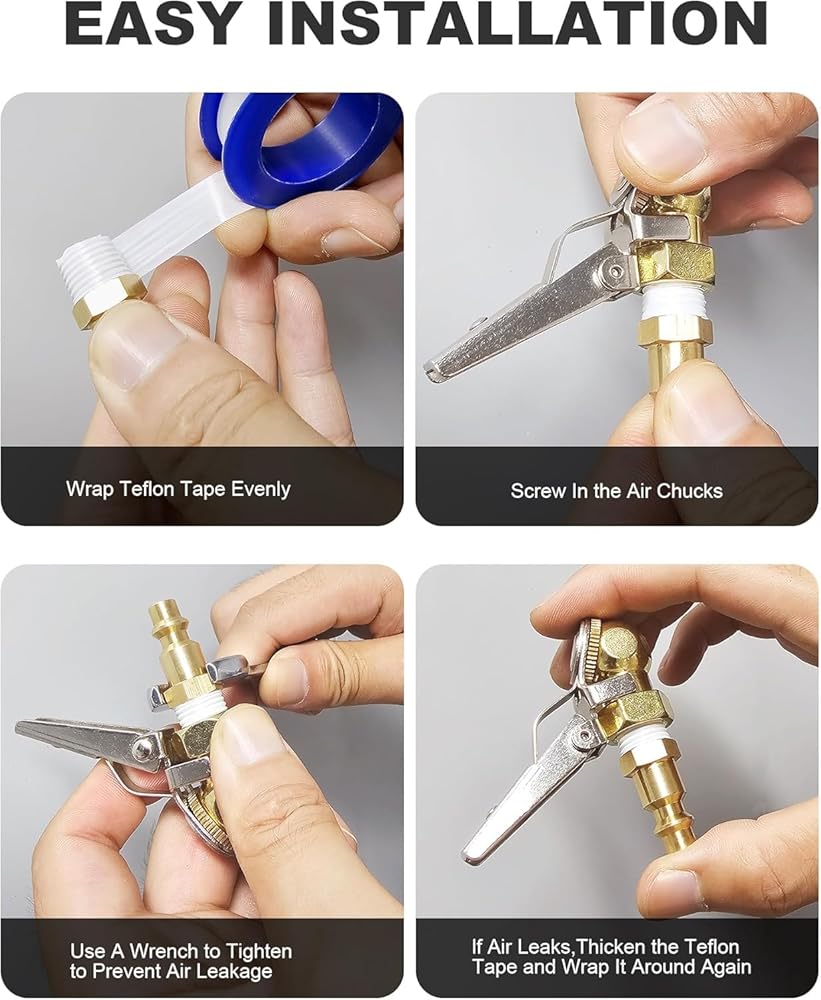 EASY INSTALLATION

Wrap Teflon Tape Evenly

Screw In the Air Chucks

Use A Wrench to Tighten to Prevent Air Leakage

If Air Leaks,Thicken the Teflon Tape and Wrap It Around Again