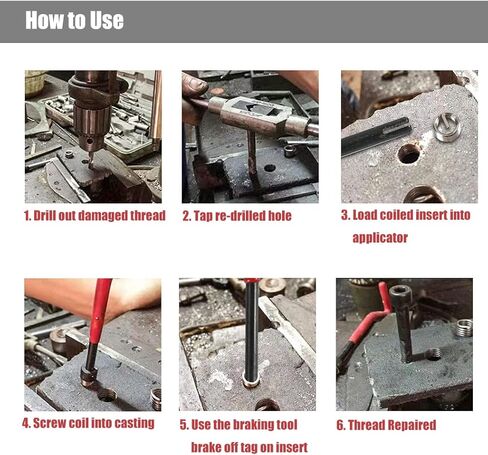 How to Use

1. Drill out damaged thread

2. Tap re-drilled hole

3. Load coiled insert into applicator

4. Screw coil into casting

5. Use the braking tool brake off tag on insert

6. Thread Repaired