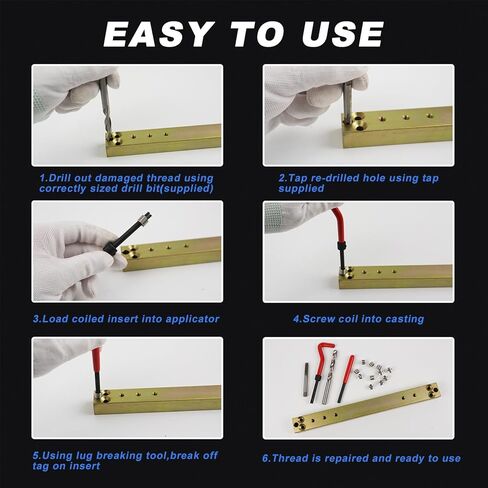 EASY TO USE

1.Drill out damaged thread using correctly sized drill bit(supplied)

2.Tap re-drilled hole using tap supplied

3.Load coiled insert into applicator

4.Screw coil into casting

5.Using lug breaking tool,break off tag on insert

6.Thread is repaired and ready to use