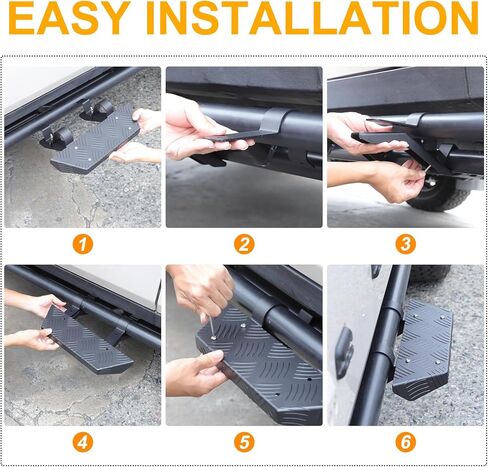 EASY INSTALLATION

1

2

3

4

5

6