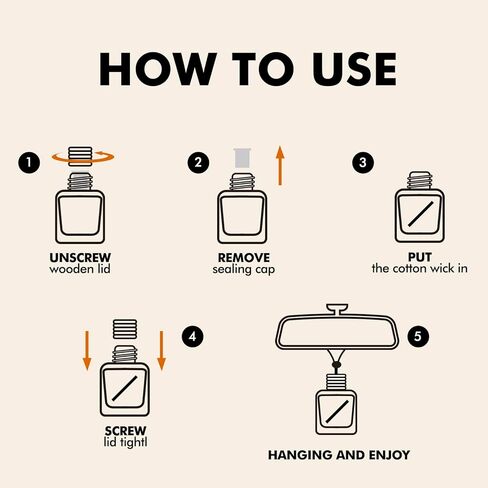 HOW TO USE

1
UNSCREW
wooden lid

2
REMOVE
sealing cap

3
PUT
the cotton wick in

4
SCREW
lid tightl

5
HANGING AND ENJOY