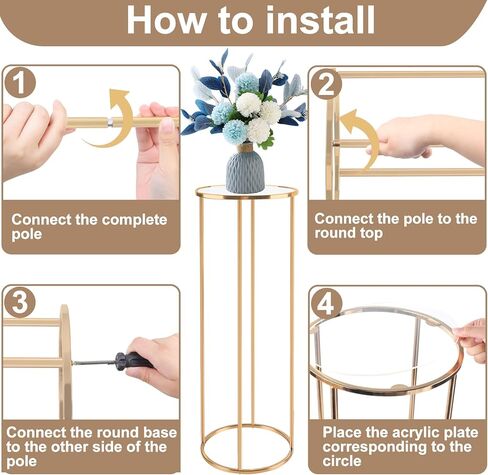 How to install

1

Connect the complete pole

2

Connect the pole to the round top

3

Connect the round base to the other side of the pole

4

Place the acrylic plate corresponding to the circle