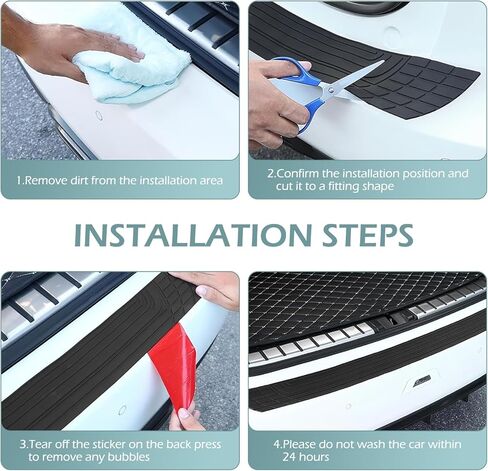 1.Remove dirt from the installation area

2.Confirm the installation position and cut it to a fitting shape

INSTALLATION STEPS

3.Tear off the sticker on the back press to remove any bubbles

4.Please do not wash the car within 24 hours