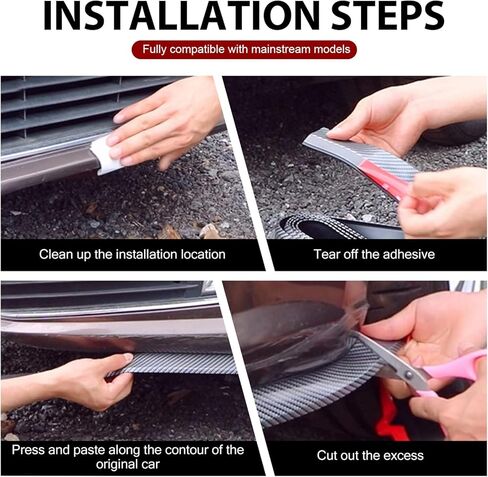 INSTALLATION STEPS

Fully compatible with mainstream models

Clean up the installation location

Tear off the adhesive

Press and paste along the contour of the original car

Cut out the excess