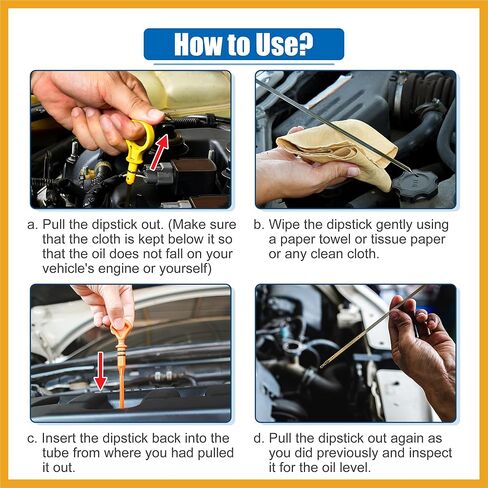 How to Use?

a. Pull the dipstick out. (Make sure that the cloth is kept below it so that the oil does not fall on your vehicle's engine or yourself)

b. Wipe the dipstick gently using a paper towel or tissue paper or any clean cloth.

c. Insert the dipstick back into the tube from where you had pulled it out.

d. Pull the dipstick out again as you did previously and inspect it for the oil level.