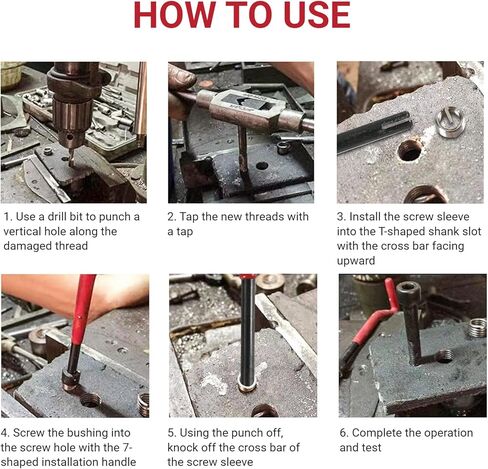 HOW TO USE

1. Use a drill bit to punch a vertical hole along the damaged thread

2. Tap the new threads with a tap

3. Install the screw sleeve into the T-shaped shank slot with the cross bar facing upward

4. Screw the bushing into the screw hole with the 7-shaped installation handle

5. Using the punch off, knock off the cross bar of the screw sleeve

6. Complete the operation and test