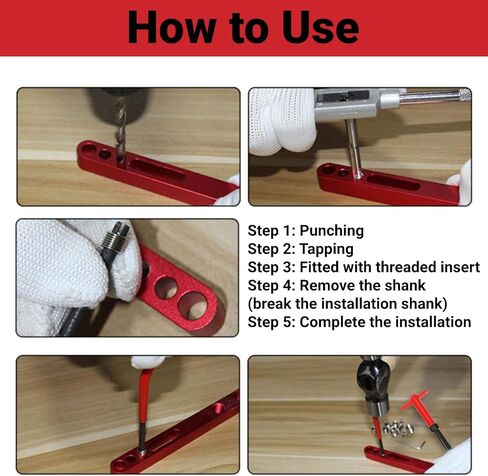 How to Use

Step 1: Punching
Step 2: Tapping
Step 3: Fitted with threaded insert
Step 4: Remove the shank
(break the installation shank)
Step 5: Complete the installation