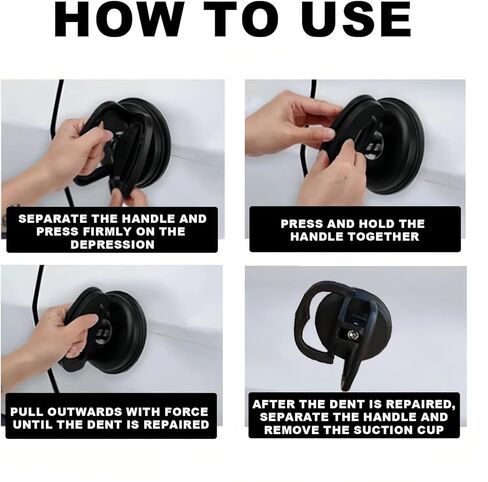 HOW TO USE

SEPARATE THE HANDLE AND PRESS FIRMLY ON THE DEPRESSION

PRESS AND HOLD THE HANDLE TOGETHER

PULL OUTWARDS WITH FORCE UNTIL THE DENT IS REPAIRED

AFTER THE DENT IS REPAIRED, SEPARATE THE HANDLE AND REMOVE THE SUCTION CUP