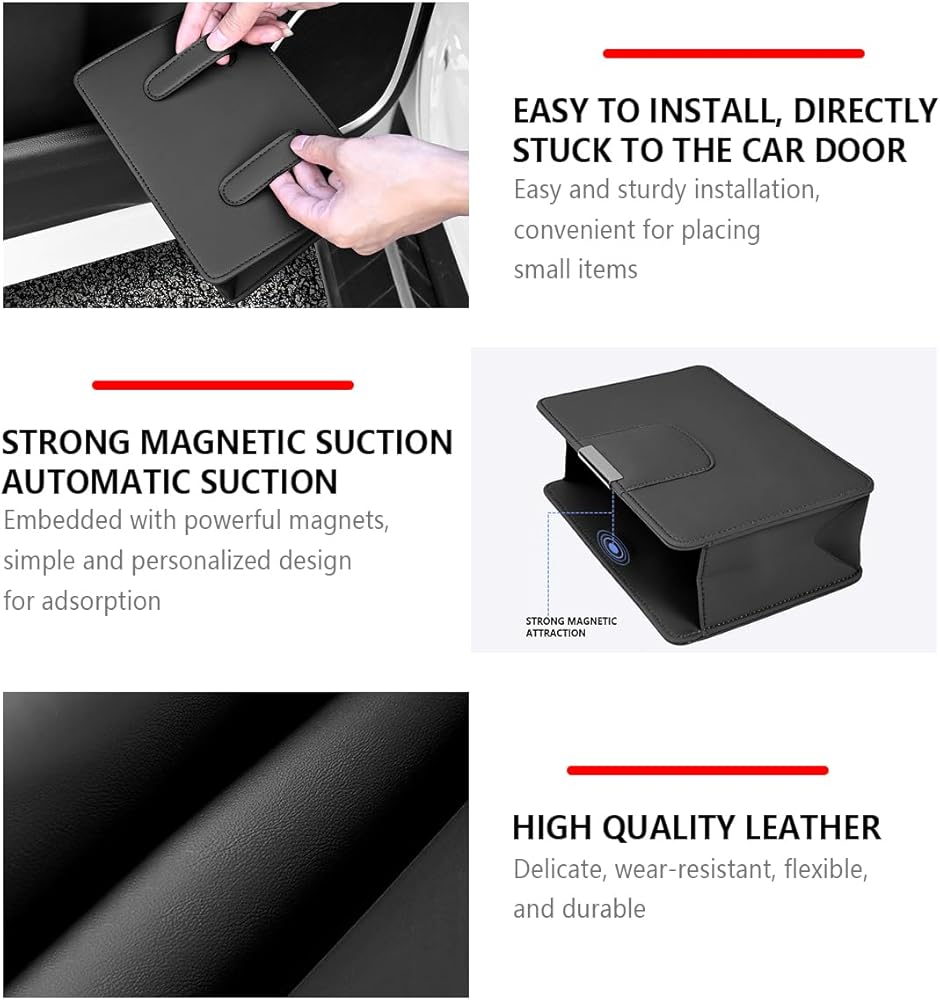 EASY TO INSTALL, DIRECTLY STUCK TO THE CAR DOOR
Easy and sturdy installation, convenient for placing small items

STRONG MAGNETIC SUCTION AUTOMATIC SUCTION
Embedded with powerful magnets, simple and personalized design for adsorption

STRONG MAGNETIC ATTRACTION

HIGH QUALITY LEATHER
Delicate, wear-resistant, flexible, and durable