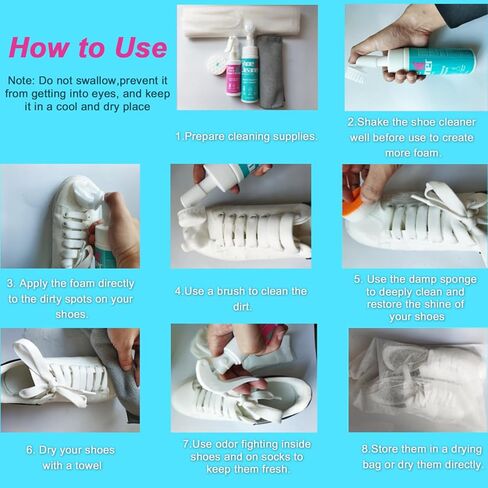 How to Use

Note: Do not swallow,prevent it from getting into eyes, and keep it in a cool and dry place

Shoe Cleaner

1.Prepare cleaning supplies.

2.Shake the shoe cleaner well before use to create more foam.

3. Apply the foam directly to the dirty spots on your shoes.

4.Use a brush to clean the dirt.

5. Use the damp sponge to deeply clean and restore the shine of your shoes

6. Dry your shoes with a towel

7.Use odor fighting inside shoes and on socks to keep them fresh.

8.Store them in a drying bag or dry them directly.