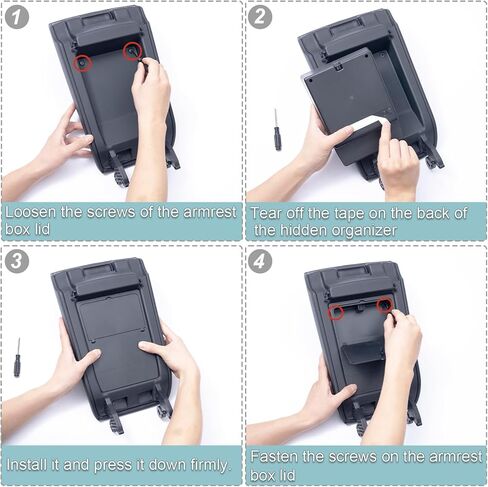 1

Loosen the screws of the armrest box lid

2

Tear off the tape on the back of the hidden organizer

3

Install it and press it down firmly.

4

Fasten the screws on the armrest box lid