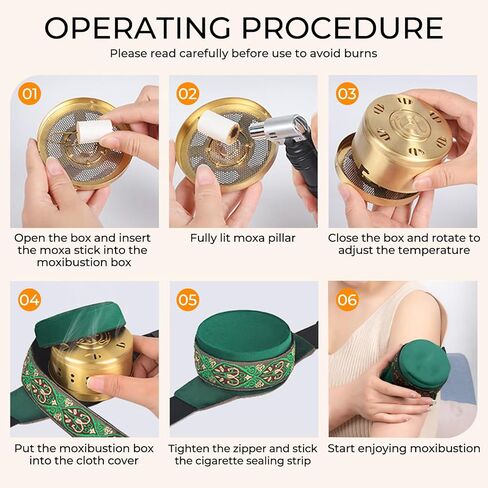 OPERATING PROCEDURE
Please read carefully before use to avoid burns

01
Open the box and insert the moxa stick into the moxibustion box

02
Fully lit moxa pillar

03
Close the box and rotate to adjust the temperature

04
Put the moxibustion box into the cloth cover

05
Tighten the zipper and stick the cigarette sealing strip

06
Start enjoying moxibustion