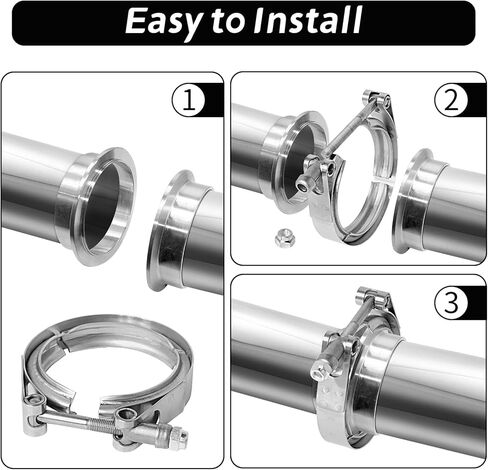 Easy to Install

1

2

3