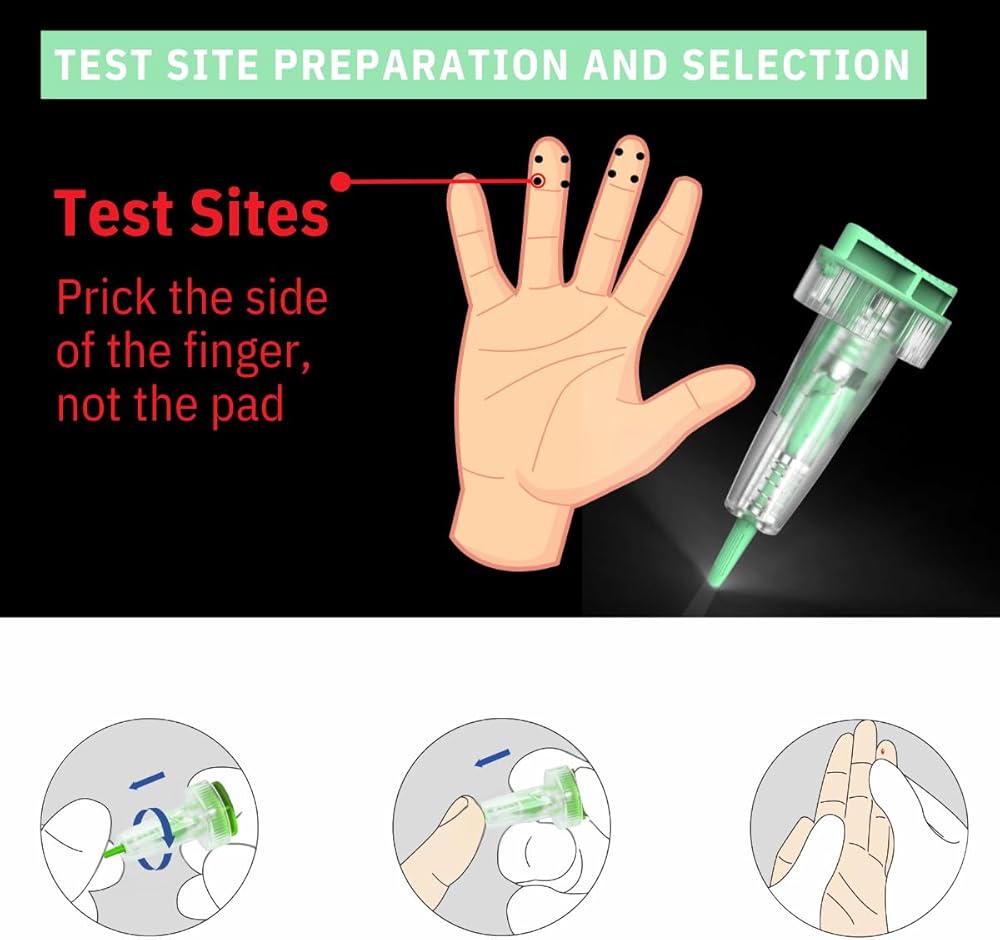 TEST SITE PREPARATION AND SELECTION

Test Sites

Prick the side of the finger, not the pad