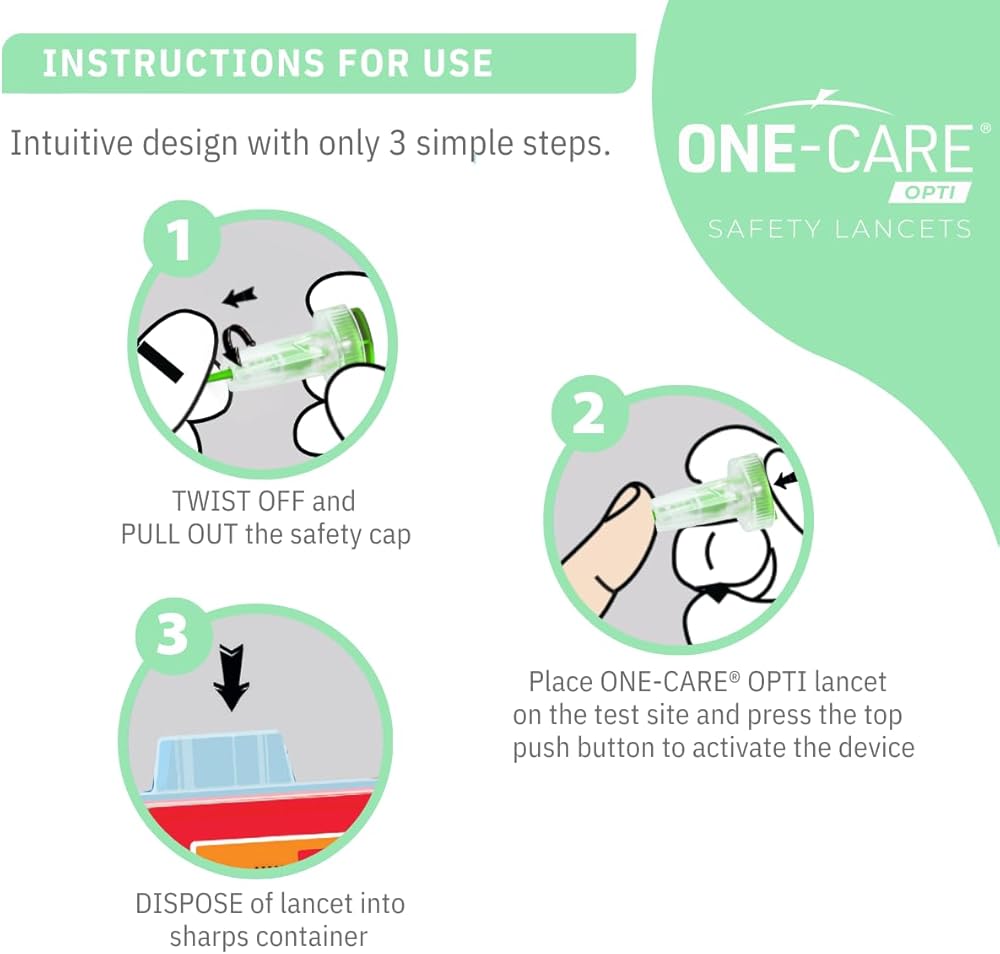 INSTRUCTIONS FOR USE

Intuitive design with only 3 simple steps.

ONE-CARE®
OPTI
SAFETY LANCETS

1

TWIST OFF and
PULL OUT the safety cap

2

Place ONE-CARE® OPTI lancet on the test site and press the top push button to activate the device

3

DISPOSE of lancet into sharps container