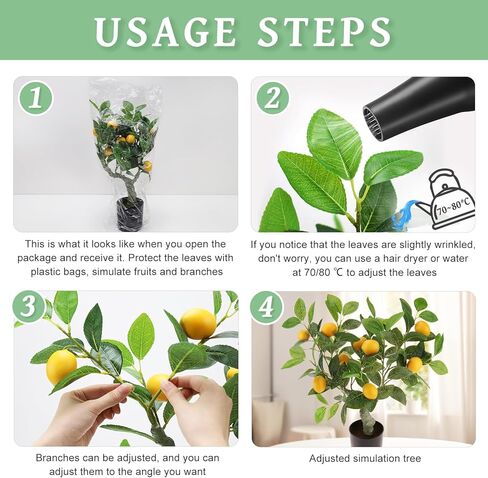 USAGE STEPS

1

This is what it looks like when you open the package and receive it. Protect the leaves with plastic bags, simulate fruits and branches

2

70~80°C

If you notice that the leaves are slightly wrinkled, don't worry, you can use a hair dryer or water at 70/80 ℃ to adjust the leaves

3

Branches can be adjusted, and you can adjust them to the angle you want

4

Adjusted simulation tree