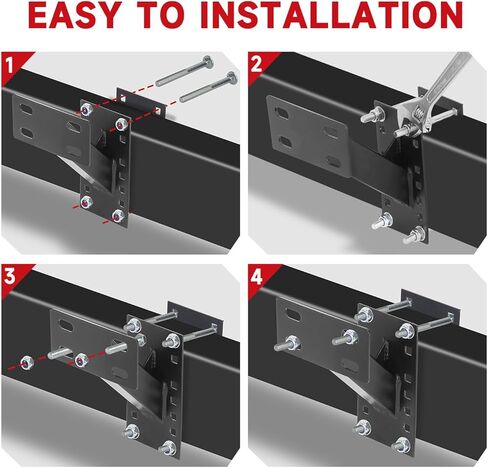 EASY TO INSTALLATION

1

2

3

4