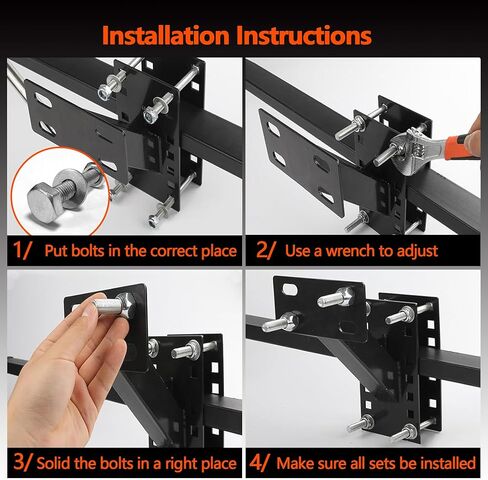 Installation Instructions

1/ Put bolts in the correct place

2/ Use a wrench to adjust

3/ Solid the bolts in a right place

4/ Make sure all sets be installed