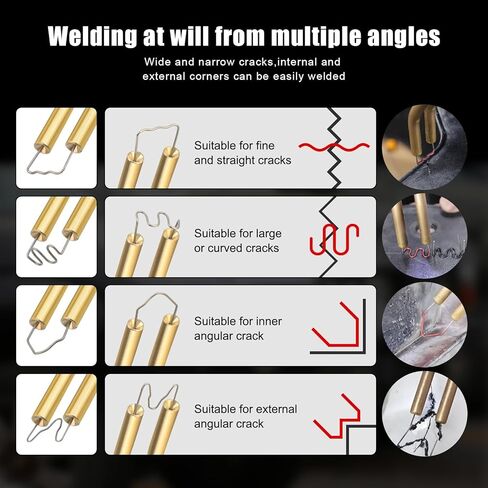 Welding at will from multiple angles

Wide and narrow cracks,internal and external corners can be easily welded

Suitable for fine and straight cracks

Suitable for large or curved cracks

Suitable for inner angular crack

Suitable for external angular crack