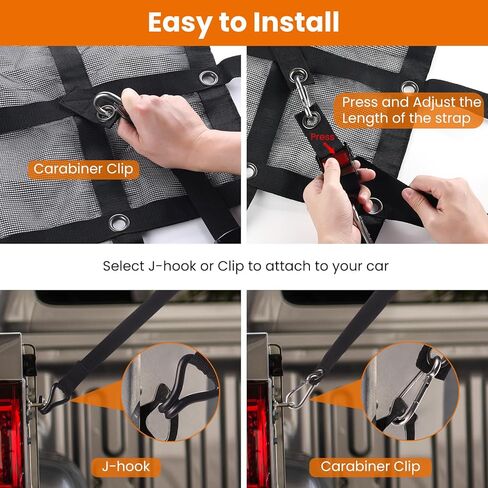 Easy to Install

Carabiner Clip

Press and Adjust the Length of the strap

Press

Select J-hook or Clip to attach to your car

J-hook

Carabiner Clip