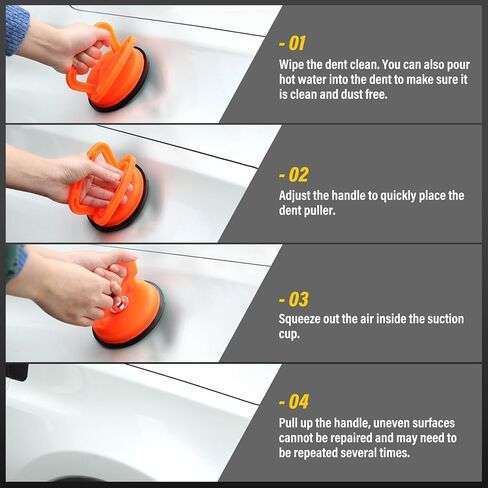 - 01
Wipe the dent clean. You can also pour hot water into the dent to make sure it is clean and dust free.

- 02
Adjust the handle to quickly place the dent puller.

- 03
Squeeze out the air inside the suction cup.

- 04
Pull up the handle, uneven surfaces cannot be repaired and may need to be repeated several times.