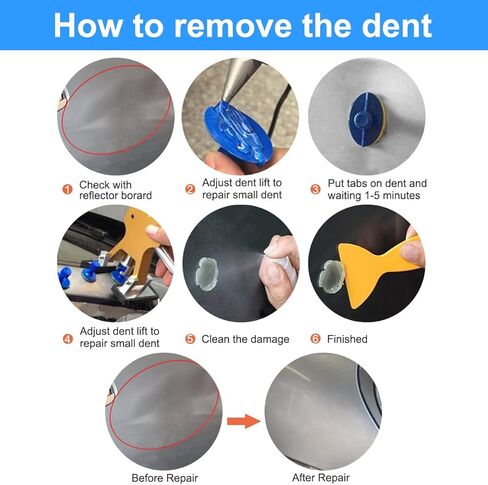 How to remove the dent

1 Check with reflector borard

2 Adjust dent lift to repair small dent

3 Put tabs on dent and waiting 1-5 minutes

4 Adjust dent lift to repair small dent

5 Clean the damage

6 Finished

Before Repair

After Repair