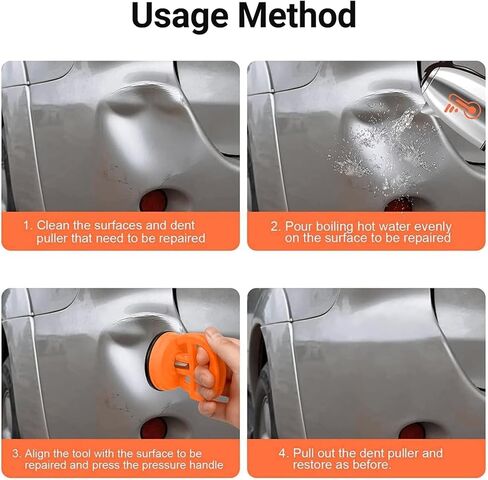 Usage Method

1. Clean the surfaces and dent puller that need to be repaired

2. Pour boiling hot water evenly on the surface to be repaired

3. Align the tool with the surface to be repaired and press the pressure handle

4. Pull out the dent puller and restore as before.