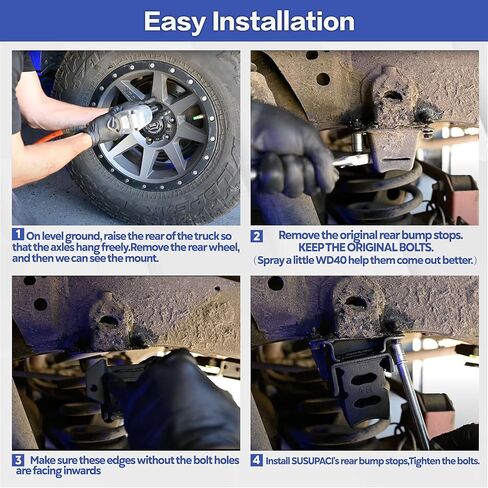 Easy Installation

1 On level ground, raise the rear of the truck so that the axles hang freely.Remove the rear wheel, and then we can see the mount.

2 Remove the original rear bump stops. KEEP THE ORIGINAL BOLTS. (Spray a little WD40 help them come out better.)

3 Make sure these edges without the bolt holes are facing inwards

4 Install SUSUPACI's rear bump stops,Tighten the bolts.