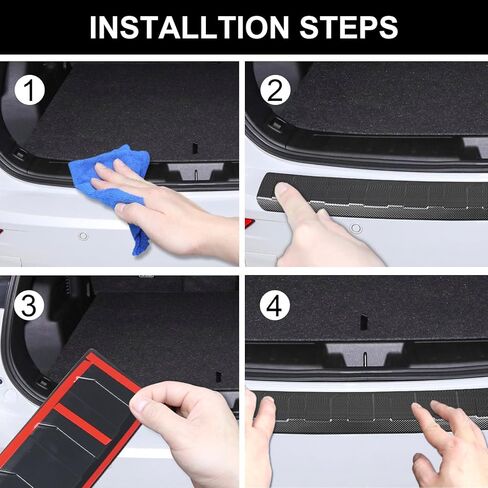 INSTALLTION STEPS

1

2

3

4