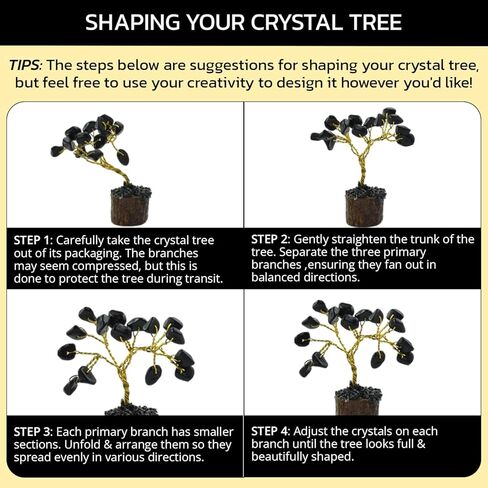 SHAPING YOUR CRYSTAL TREE

TIPS: The steps below are suggestions for shaping your crystal tree, but feel free to use your creativity to design it however you'd like!

STEP 1: Carefully take the crystal tree out of its packaging. The branches may seem compressed, but this is done to protect the tree during transit.

STEP 2: Gently straighten the trunk of the tree. Separate the three primary branches ,ensuring they fan out in balanced directions.

STEP 3: Each primary branch has smaller sections. Unfold & arrange them so they spread evenly in various directions.

STEP 4: Adjust the crystals on each branch until the tree looks full & beautifully shaped.