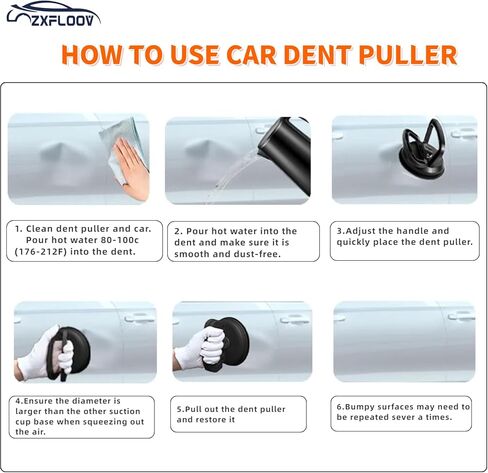 ZXFLOOV

HOW TO USE CAR DENT PULLER

1. Clean dent puller and car. Pour hot water 80-100c (176-212F) into the dent.

2. Pour hot water into the dent and make sure it is smooth and dust-free.

3.Adjust the handle and quickly place the dent puller.

4.Ensure the diameter is larger than the other suction cup base when squeezing out the air.

5.Pull out the dent puller and restore it

6.Bumpy surfaces may need to be repeated sever a times.