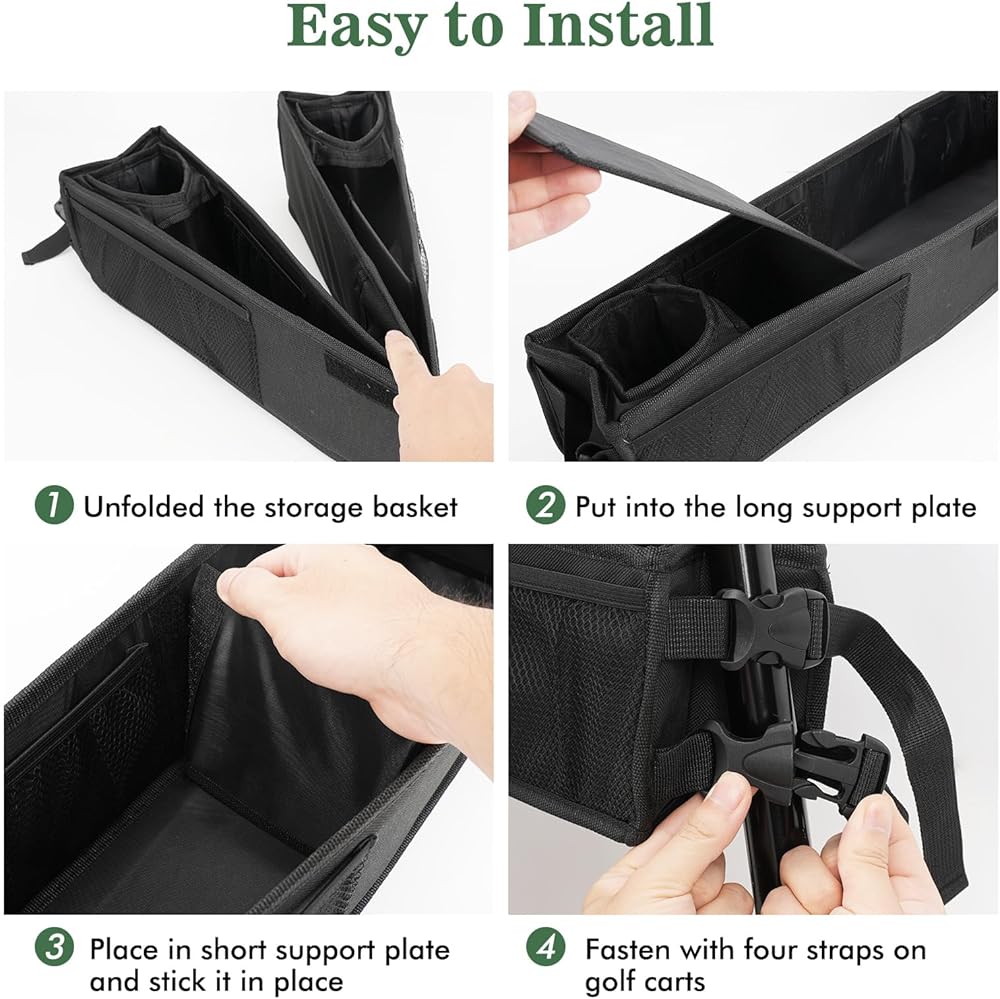 Easy to Install

1 Unfolded the storage basket

2 Put into the long support plate

3 Place in short support plate and stick it in place

4 Fasten with four straps on golf carts