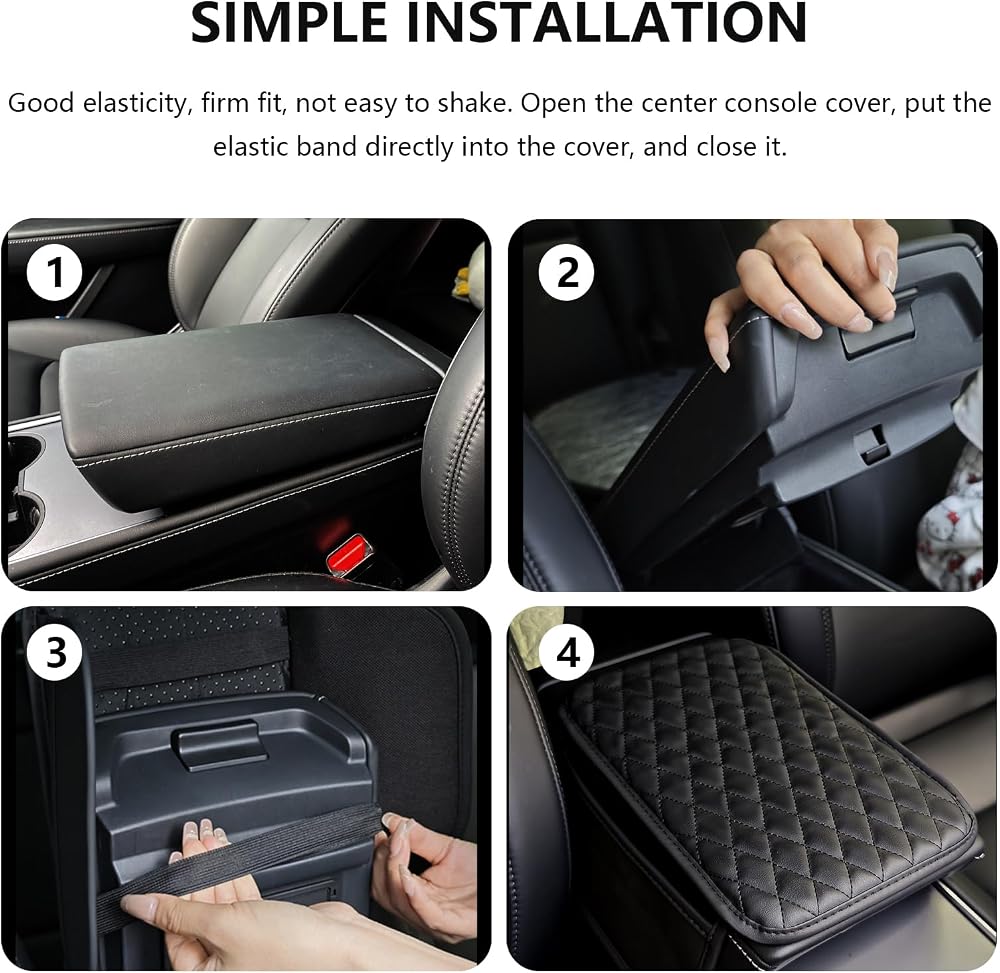 SIMPLE INSTALLATION

Good elasticity, firm fit, not easy to shake. Open the center console cover, put the elastic band directly into the cover, and close it.

1

2

3

4