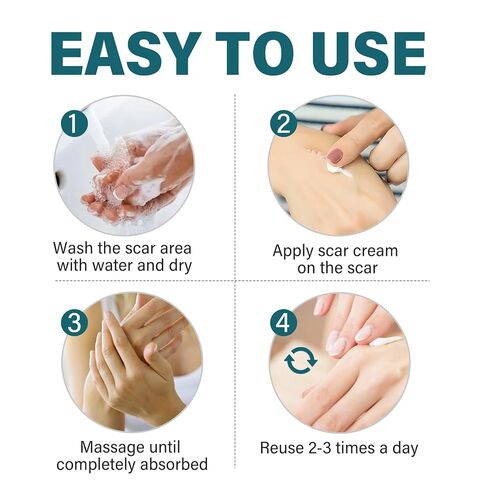 EASY TO USE

1

Wash the scar area with water and dry

2

Apply scar cream on the scar

3

Massage until completely absorbed

4

Reuse 2-3 times a day