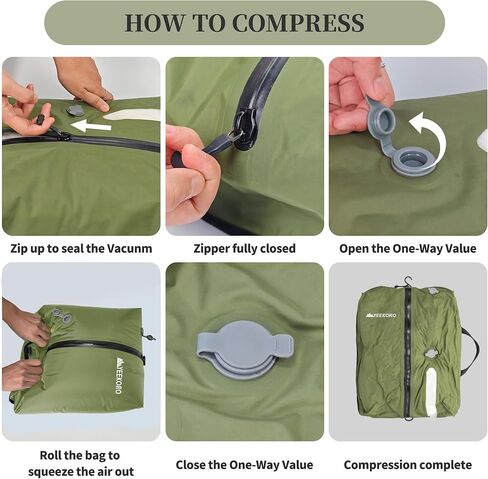 HOW TO COMPRESS

Zip up to seal the Vacunm

Zipper fully closed

Open the One-Way Value

YEEKORO

Roll the bag to squeeze the air out

Close the One-Way Value

YEEKORO

Compression complete