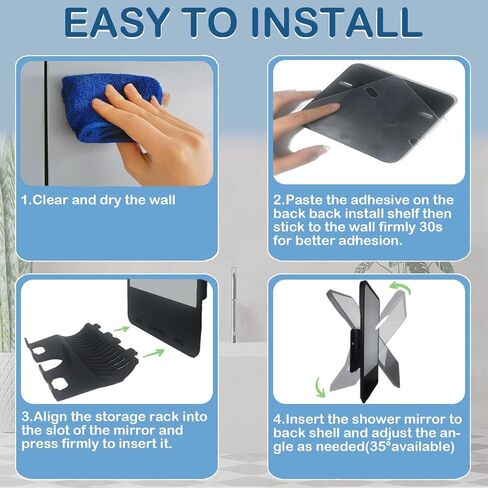 EASY TO INSTALL

1.Clear and dry the wall

2.Paste the adhesive on the back back install shelf then stick to the wall firmly 30s for better adhesion.

3.Align the storage rack into the slot of the mirror and press firmly to insert it.

4.Insert the shower mirror to back shell and adjust the angle as needed(35°available)