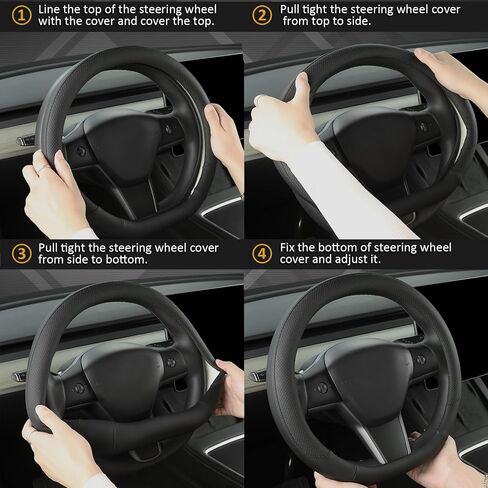 1 Line the top of the steering wheel with the cover and cover the top.

2 Pull tight the steering wheel cover from top to side.

3 Pull tight the steering wheel cover from side to bottom.

4 Fix the bottom of steering wheel cover and adjust it.