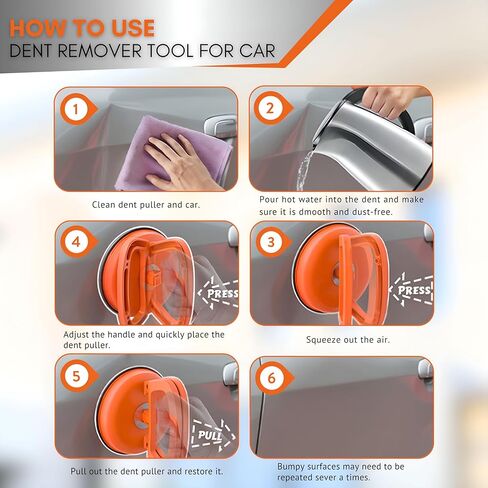 HOW TO USE
DENT REMOVER TOOL FOR CAR

1

Clean dent puller and car.

2

Pour hot water into the dent and make sure it is dmooth and dust-free.

4

PRESS

Adjust the handle and quickly place the dent puller.

3

PRESS

Squeeze out the air.

5

PULL

Pull out the dent puller and restore it.

6

Bumpy surfaces may need to be repeated sever a times.