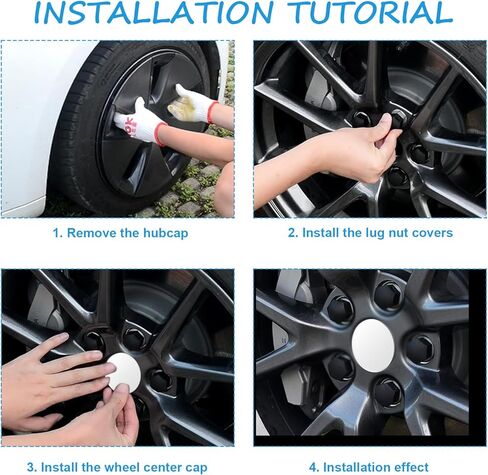 INSTALLATION TUTORIAL

1. Remove the hubcap

2. Install the lug nut covers

3. Install the wheel center cap

4. Installation effect