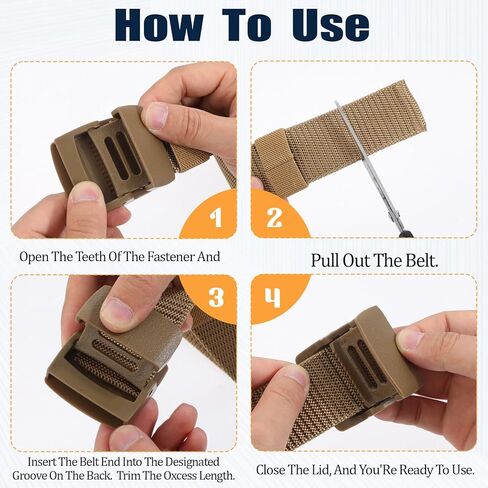 How To Use

1

2

Open The Teeth Of The Fastener And

Pull Out The Belt.

3

4

Insert The Belt End Into The Designated Groove On The Back. Trim The Oxcess Length.

Close The Lid, And You'Re Ready To Use.