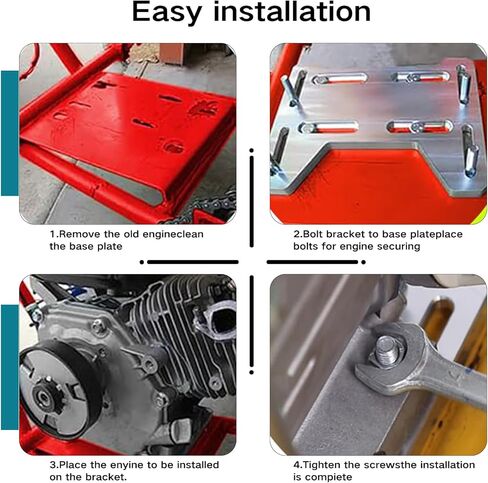 Easy installation

1.Remove the old engineclean the base plate

2.Bolt bracket to base plateplace bolts for engine securing

3.Place the enyine to be installed on the bracket.

4.Tighten the screwsthe installation is compiete