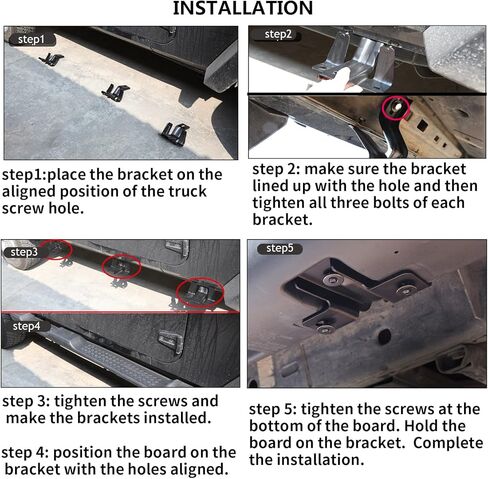 INSTALLATION

step1

step1:place the bracket on the aligned position of the truck screw hole.

step2

step 2: make sure the bracket lined up with the hole and then tighten all three bolts of each bracket.

step3

step4

step 3: tighten the screws and make the brackets installed.

step 4: position the board on the bracket with the holes aligned.

step5

step 5: tighten the screws at the bottom of the board. Hold the board on the bracket. Complete the installation.