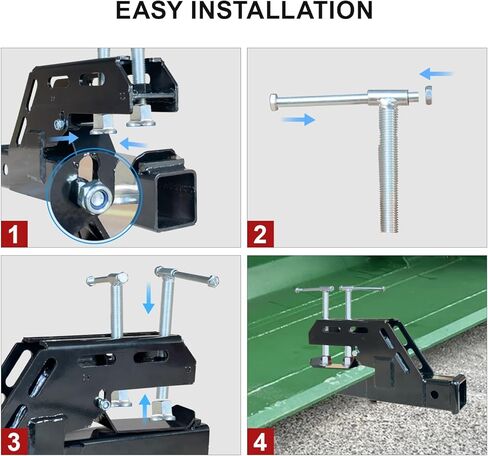 EASY INSTALLATION

1

2

3

4