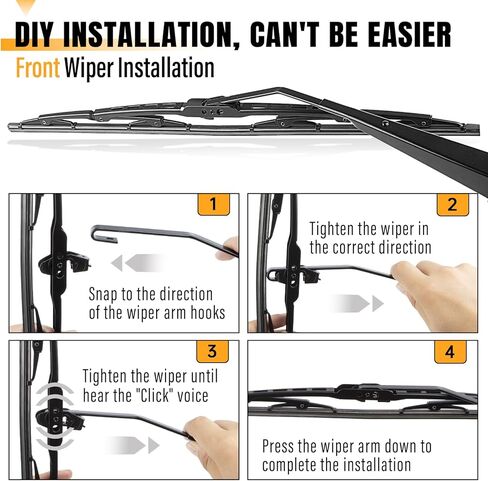 DIY INSTALLATION, CAN'T BE EASIER

Front Wiper Installation

1

Snap to the direction of the wiper arm hooks

2

Tighten the wiper in the correct direction

3

Tighten the wiper until hear the "Click" voice

4

Press the wiper arm down to complete the installation