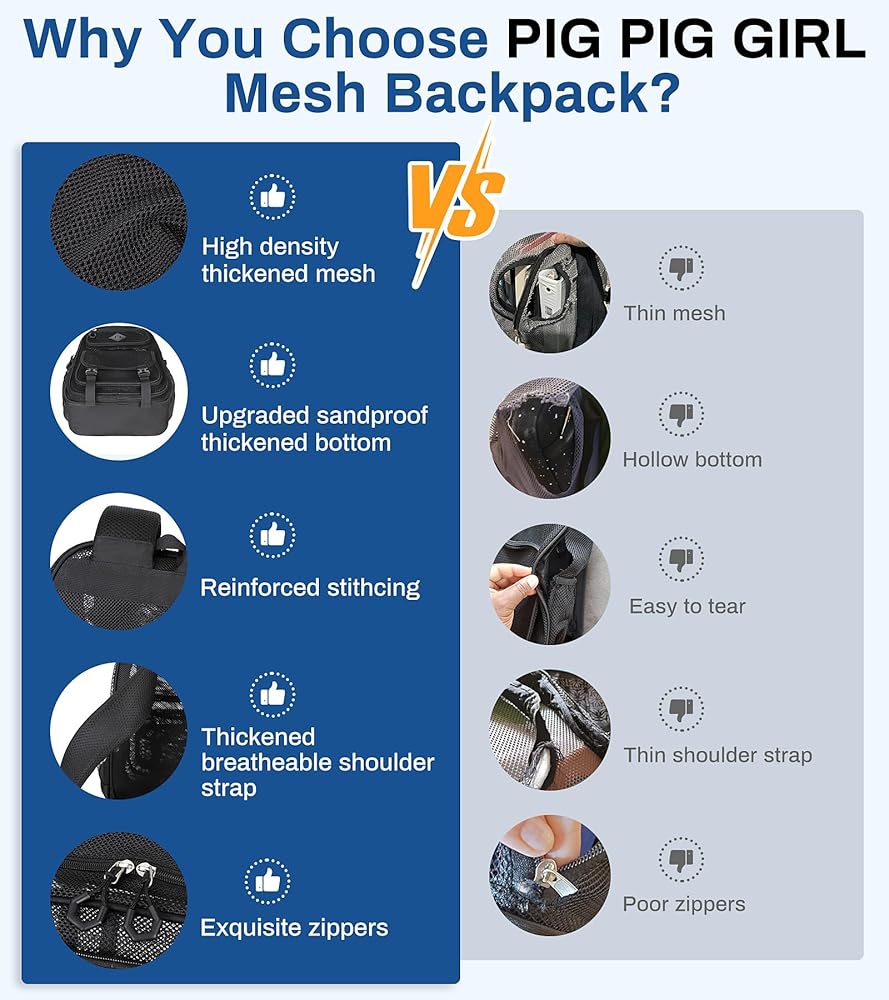 Why You Choose PIG PIG GIRL Mesh Backpack?

VS

High density thickened mesh

Upgraded sandproof thickened bottom

Reinforced stithcing

Thickened breatheable shoulder strap

Exquisite zippers

Thin mesh

Hollow bottom

Easy to tear

Thin shoulder strap

Poor zippers