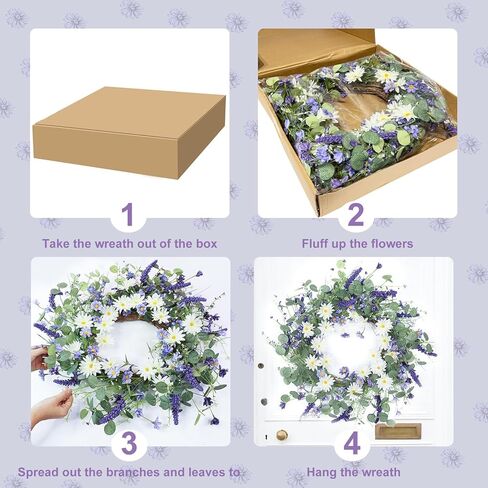 1

Take the wreath out of the box

2

Fluff up the flowers

3

Spread out the branches and leaves to

4

Hang the wreath