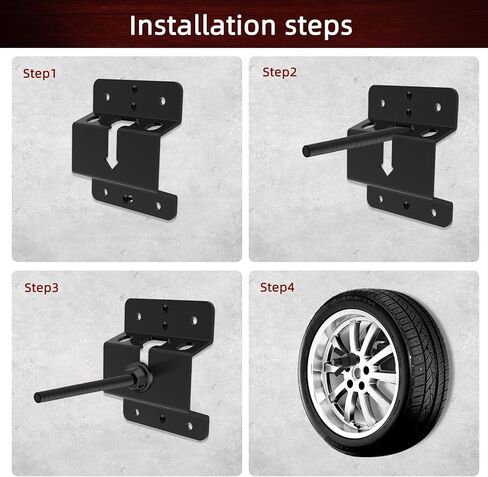 Installation steps

Step1

Step2

Step3

Step4